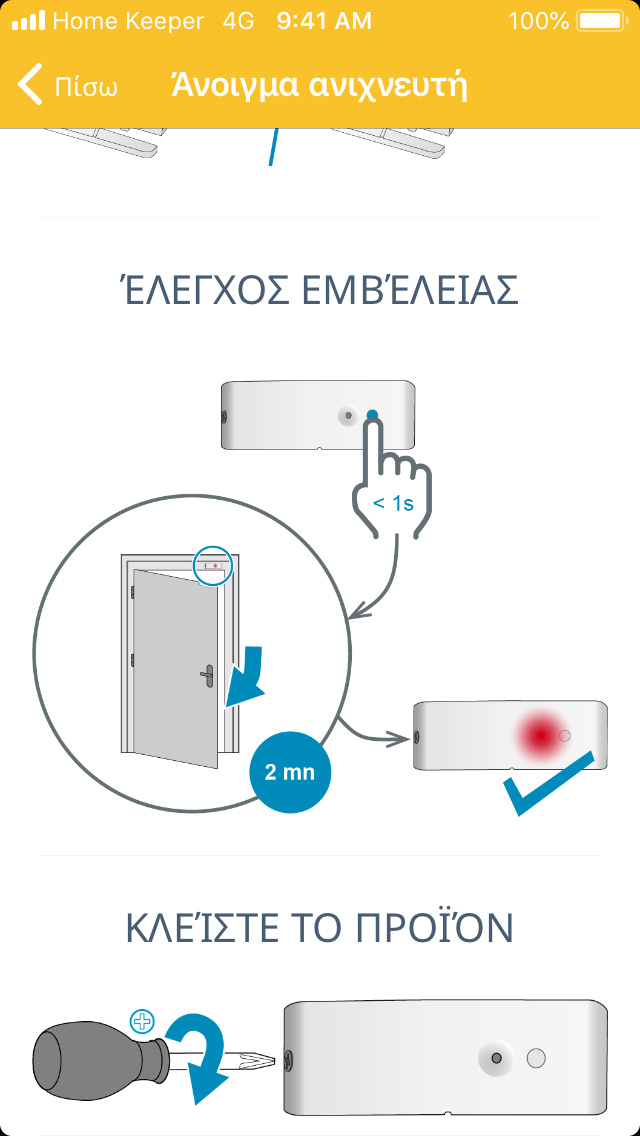 Home Keeper 4G 9:41 AM 100%

Πίσω Άνοιγμα ανιχνευτή

ΈΛΕΓΧΟΣ ΕΜΒΈΛΕΙΑΣ

< 1s

2 mn

ΚΛΕΊΣΤΕ ΤΟ ΠΡΟΪΌΝ